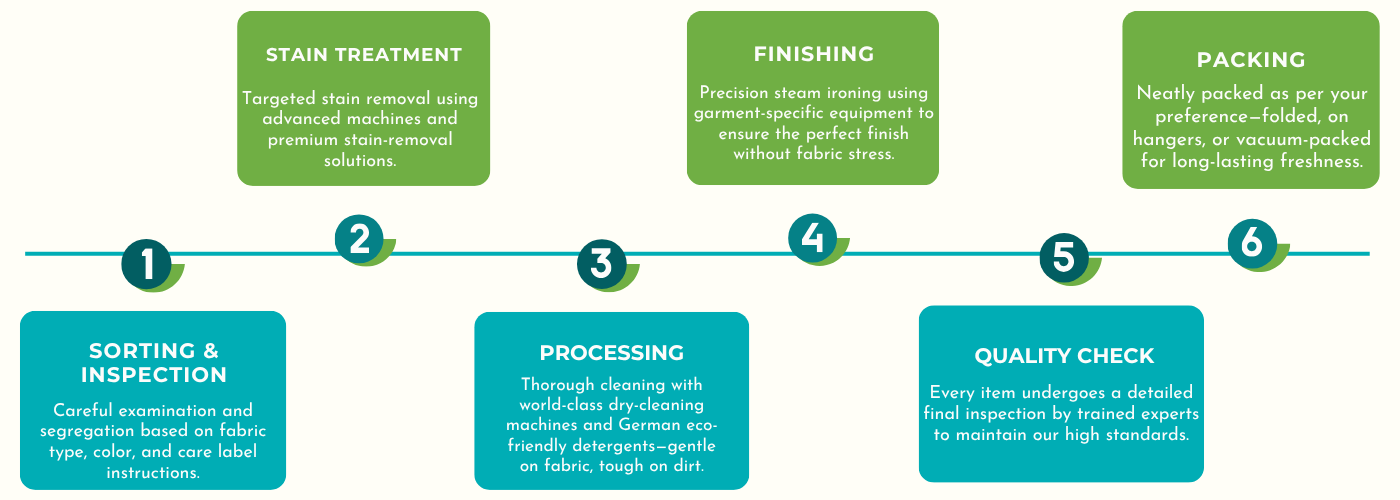 1

SORTING & INSPECTION

Careful examination and segregation based on fabric type, color, and care label instructions.

2

STAIN TREATMENT

Targeted stain removal using advanced machines and premium stain-removal solutions.

3

PROCESSING

Thorough cleaning with world-class dry-cleaning machines and German eco-friendly detergents—gentle on fabric, tough on dirt.

4

FINISHING

Precision steam ironing using garment-specific equipment to ensure the perfect finish without fabric stress.

5

QUALITY CHECK

Every item undergoes a detailed final inspection by trained experts to maintain our high standards.

6

PACKING

Neatly packed as per your preference—folded, on hangers, or vacuum-packed for long-lasting freshness.